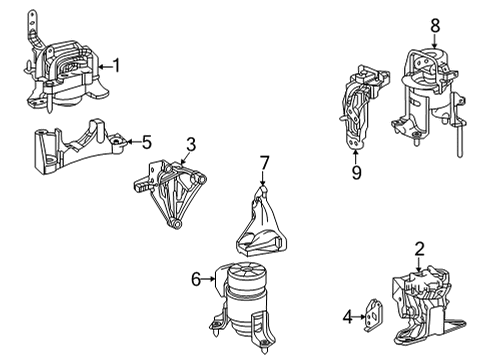 1
8
5
3
9
7
6
2
4