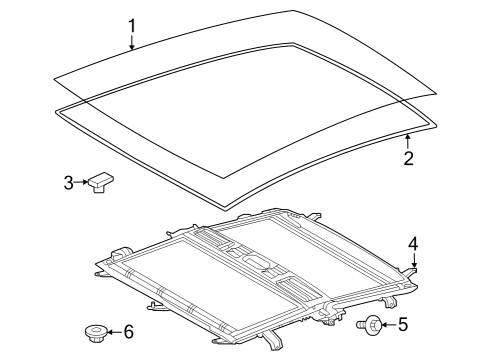 1
2
3
4
5
6