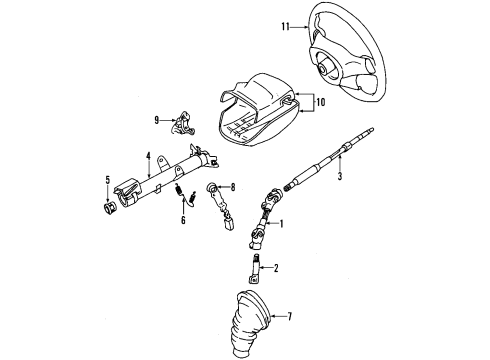 11
10
9
4
3
5
8
6
1
2
7