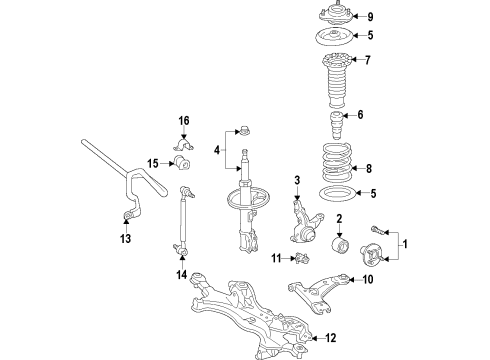 9
5
7
6
16
4
15
8
3
5
2
1
13
11
14
10
12