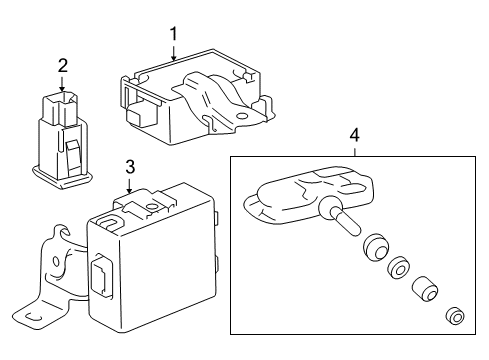 1
2
3
4