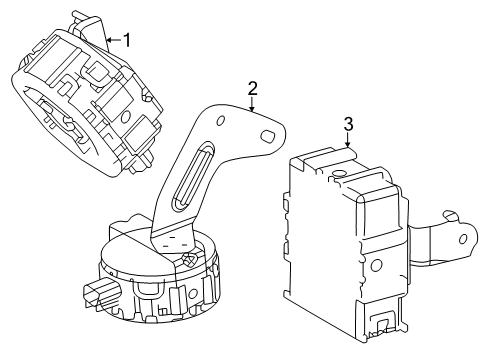 1
2
3