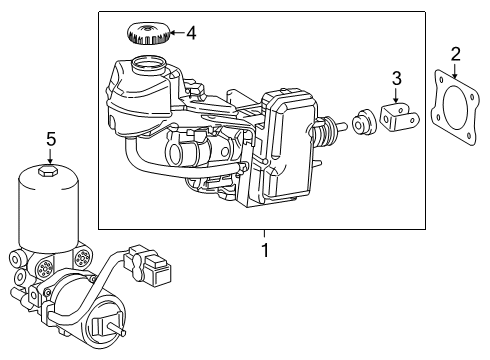 4
2
3
5
1