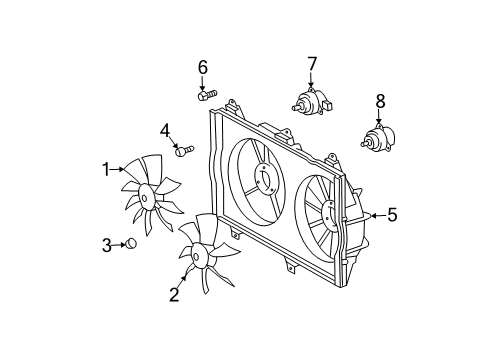 6
7
8
4
1
5
3
2