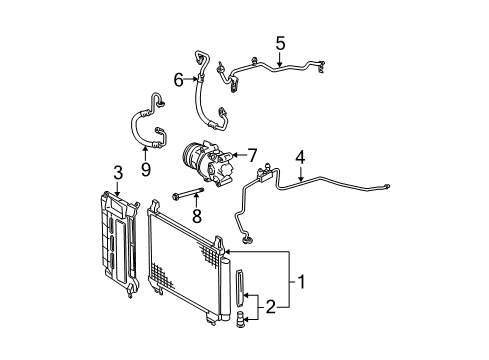 5
6
9
7
4
3
8
1
2