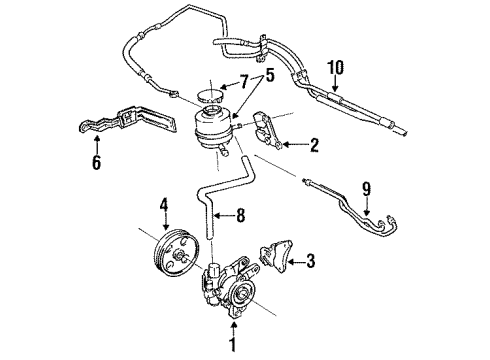 10
7
5
6
2
9
4
8
3
1