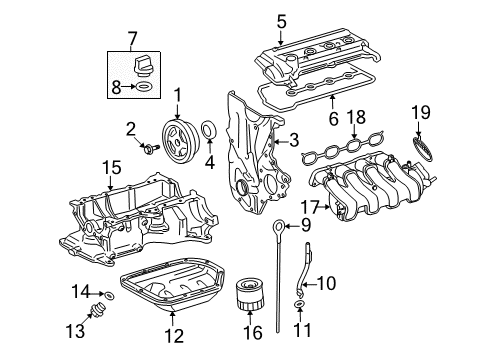 7
8
5
1
2
4
3
6
18
19
15
17
9
10
14
13
12
16
11