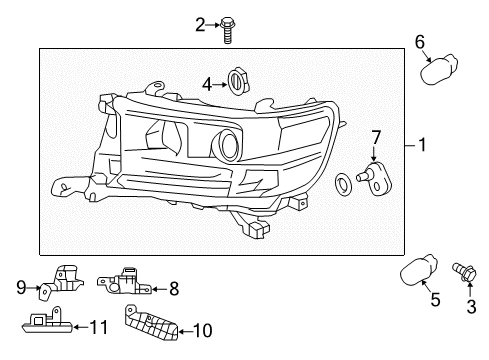 2
6
4
7
1
9
8
5
3
11
10