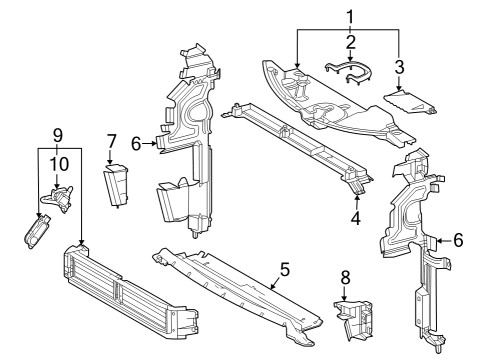 1
2
3
9
7
6
10
4
6
5
8