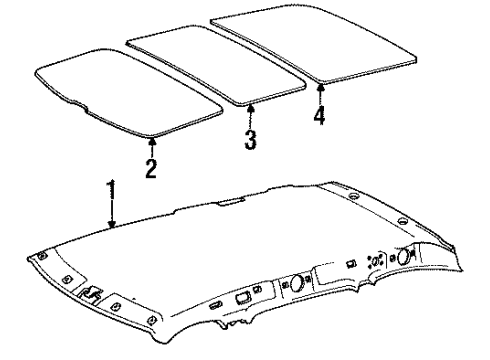 2
3
4
1