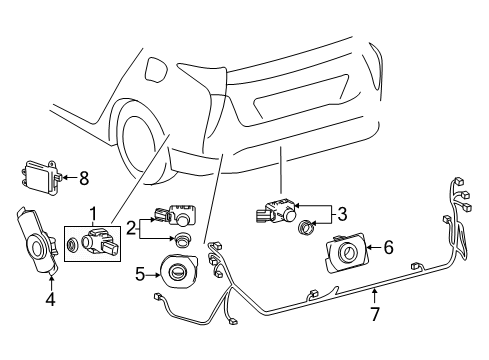 8
1
2
3
4
5
6
7