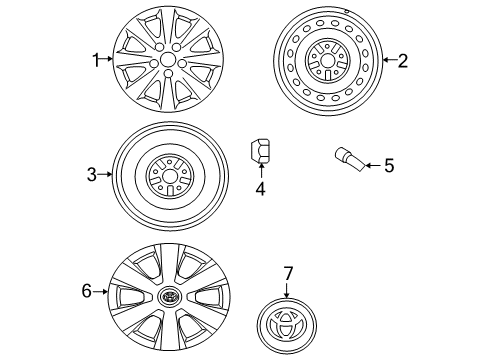 1
2
3
4
5
6
7