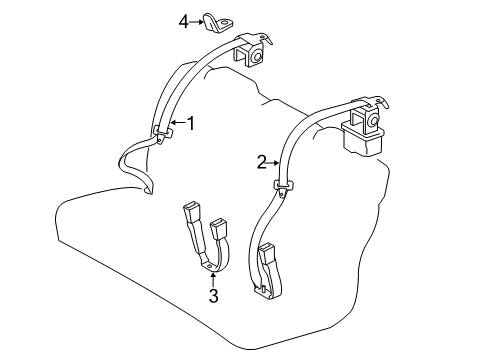 4
1
2
3