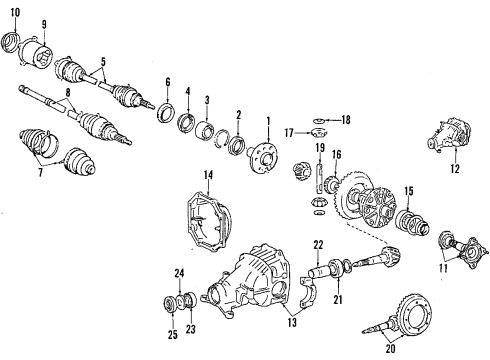 10
9
5
8
7
6
4
3
2
1
18
17
19
16
12
14
15
11
22
21
24
25
23
13
20