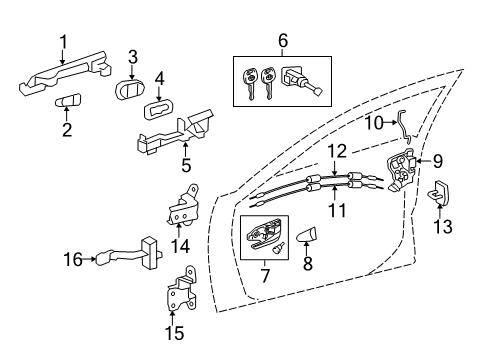 1
2
3
4
5
6
10
12
9
11
13
14
16
7
8
15