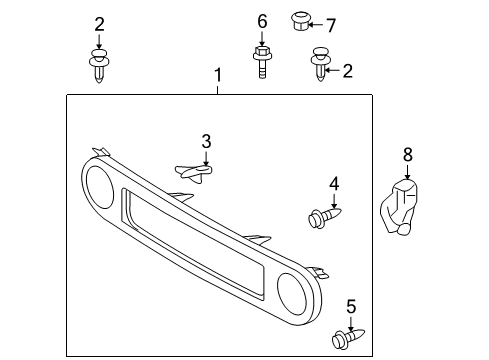 2
6
7
2
1
3
8
4
5