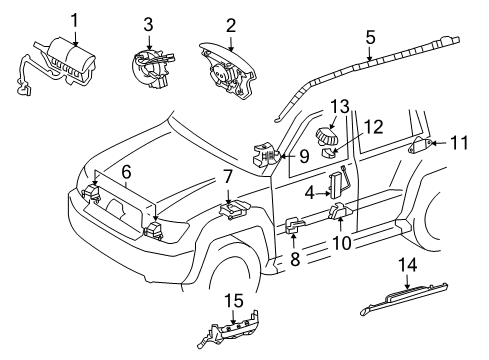 1
3
2
5
13
12
11
9
6
7
4
10
8
14
15