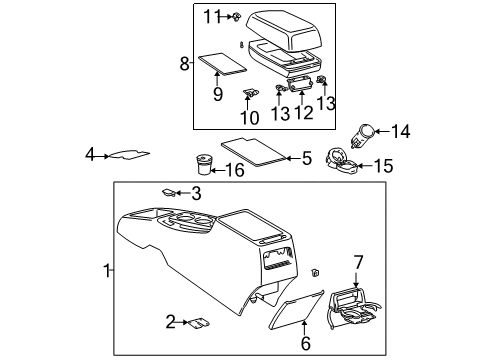 11
8
9
10
13
12
13
14
4
16
5
15
3
1
7
2
6