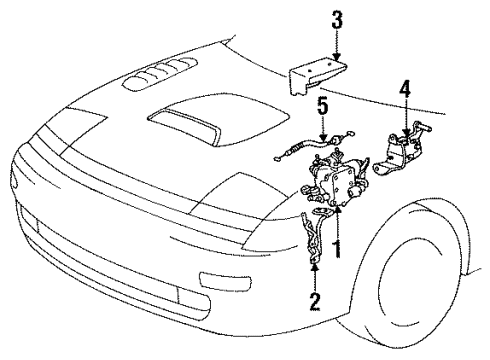 3
4
5
1
2