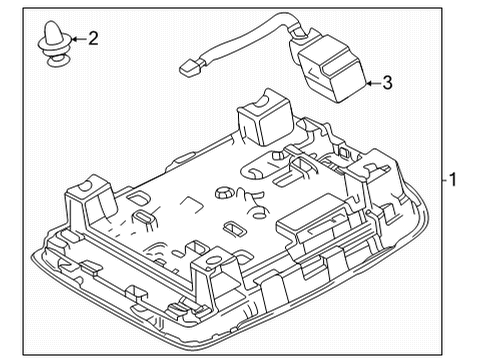 2
3
1