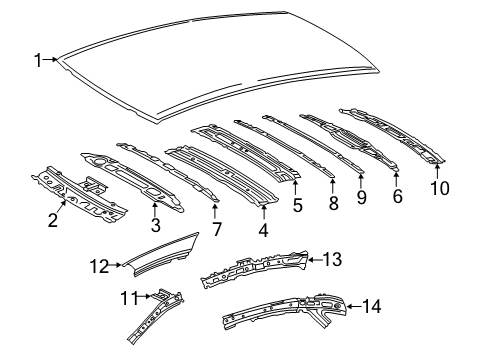 1
2
3
7
4
5
8
9
6
10
12
13
11
14