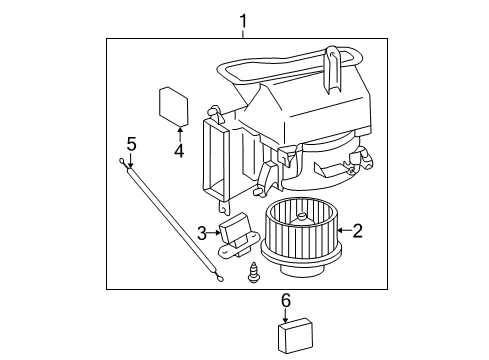 1
4
5
3
2
6