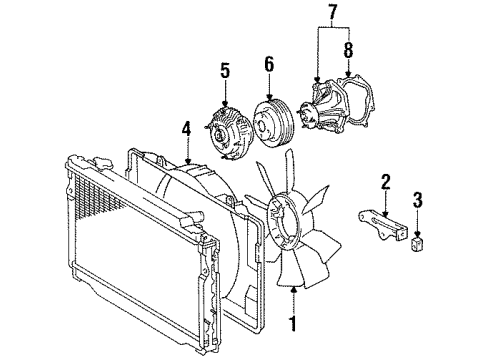 7
8
5
6
4
2
3
1