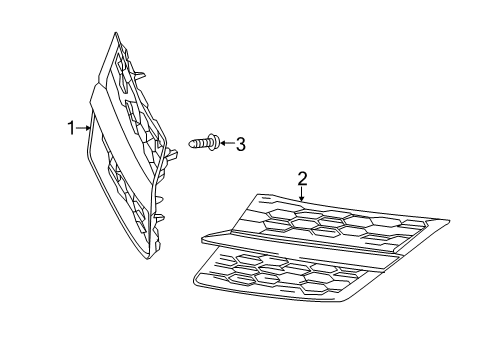 1
3
2