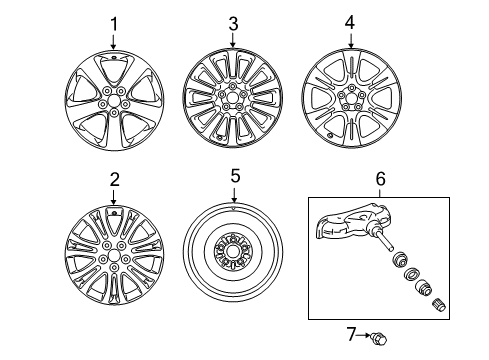 1
3
4
2
5
6
7