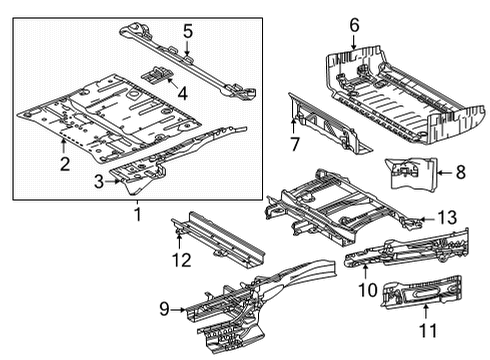 5
6
4
2
3
7
8
1
13
12
10
9
11