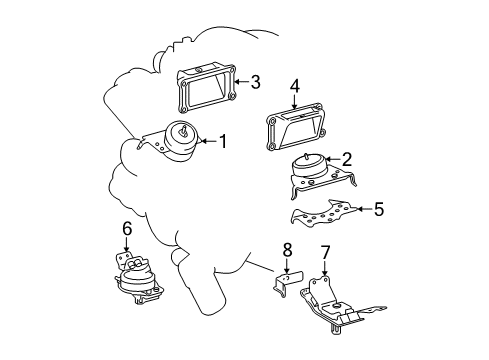 3
4
1
2
5
6
8
7