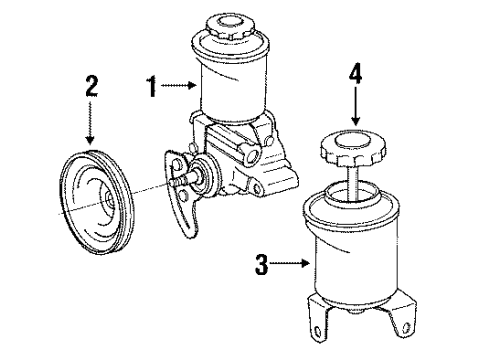 2
1
4
3