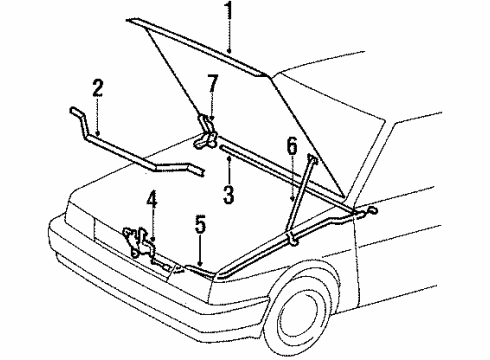 1
2
7
6
3
4
5