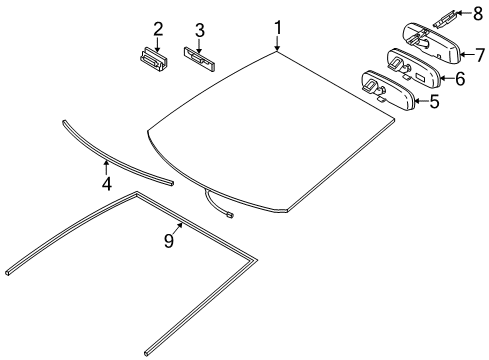 2
3
1
8
7
6
5
4
9