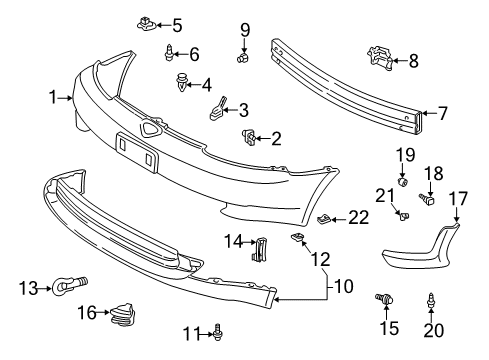 5
9
6
8
4
1
3
7
2
19
18
21
17
22
14
12
10
13
16
15
20
11