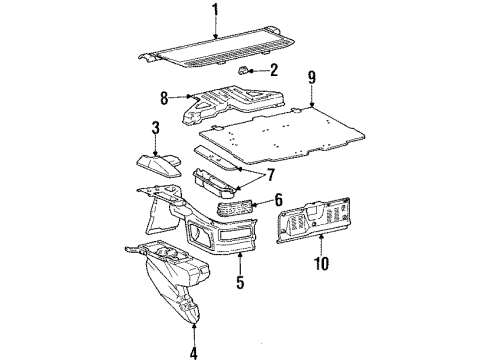 1
2
9
8
3
7
6
10
5
4