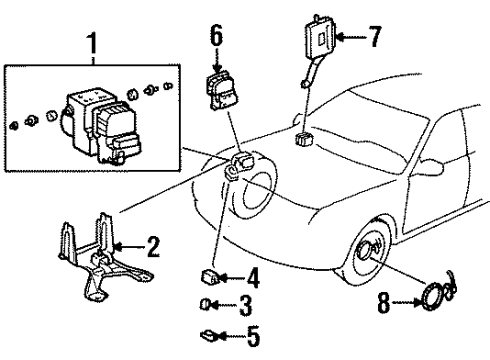 1
6
7
2
4
3
5
8