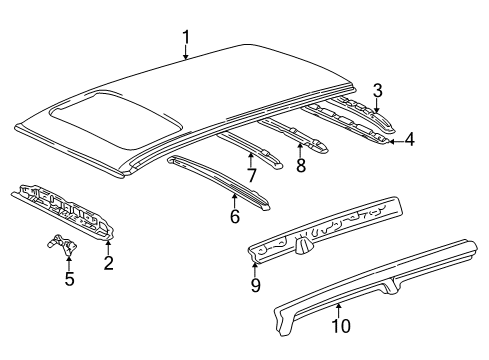 1
3
4
7
8
6
2
5
9
10