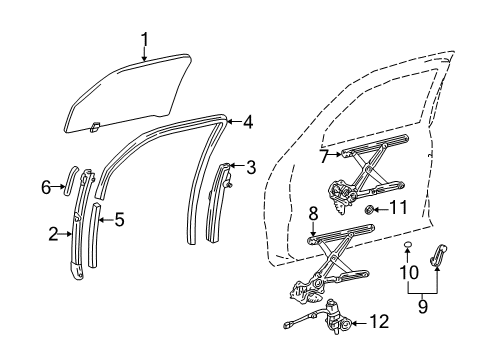 1
4
3
6
5
2
7
11
8
10
9
12