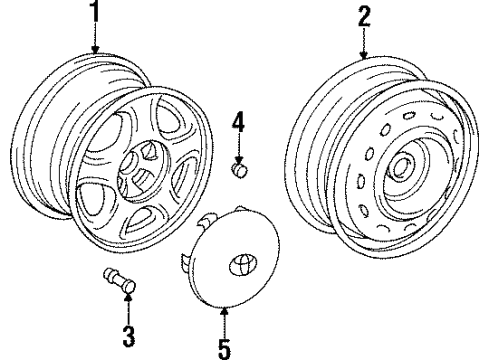 1
2
4
3
5