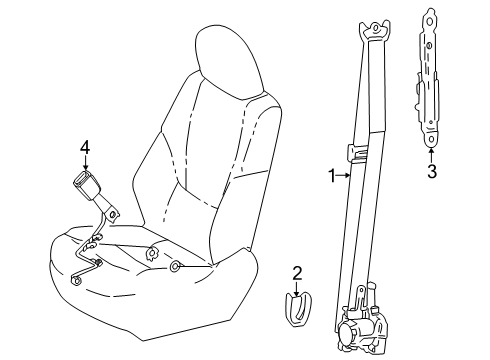 4
1
3
2