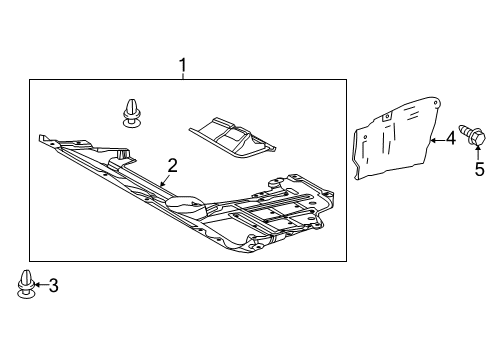 1
2
4
5
3