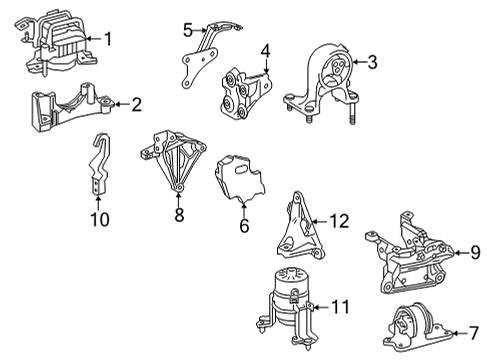 1
5
4
3
2
10
8
6
12
9
11
7