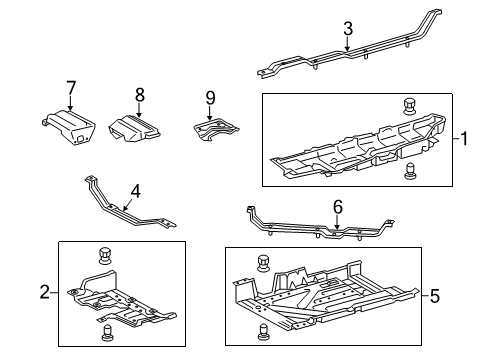 3
7
8
9
1
4
6
2
5