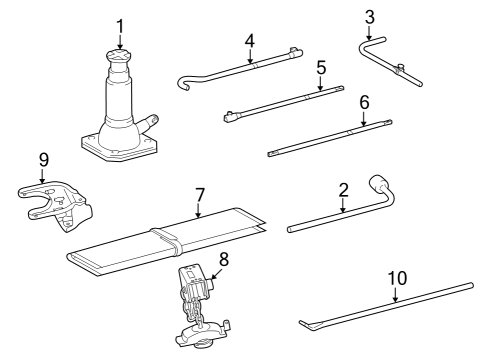 1
4
3
5
6
9
7
2
8
10