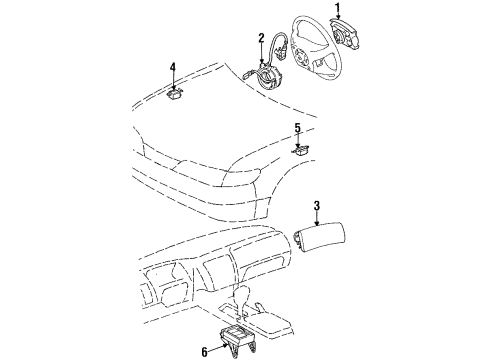 1
2
4
5
3
6