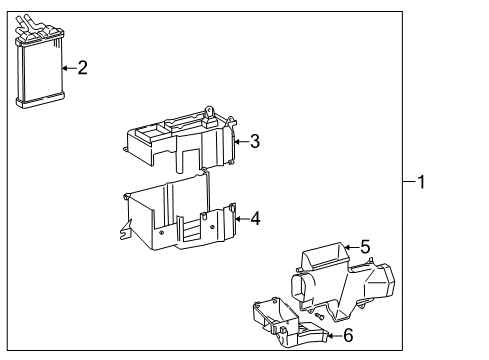 2
3
1
4
5
6