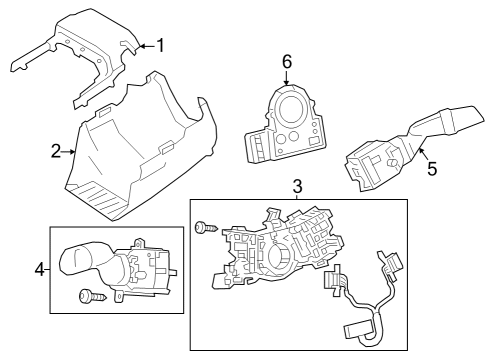 1
6
2
5
3
4