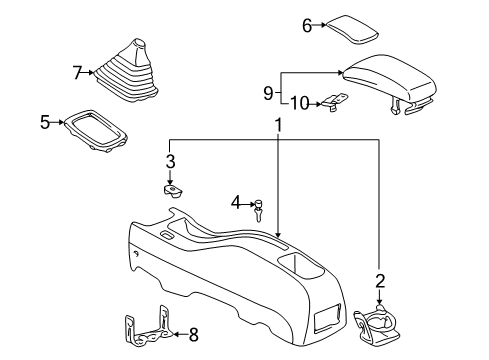 6
7
9
10
5
1
3
4
2
8