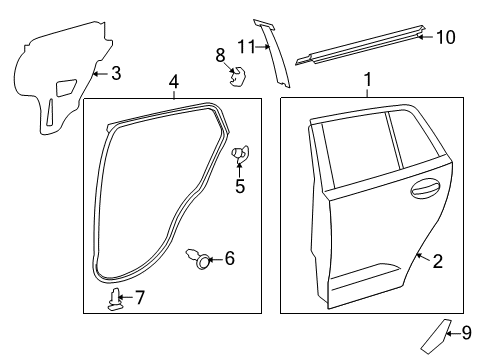 3
8
11
10
4
1
5
6
2
7
9